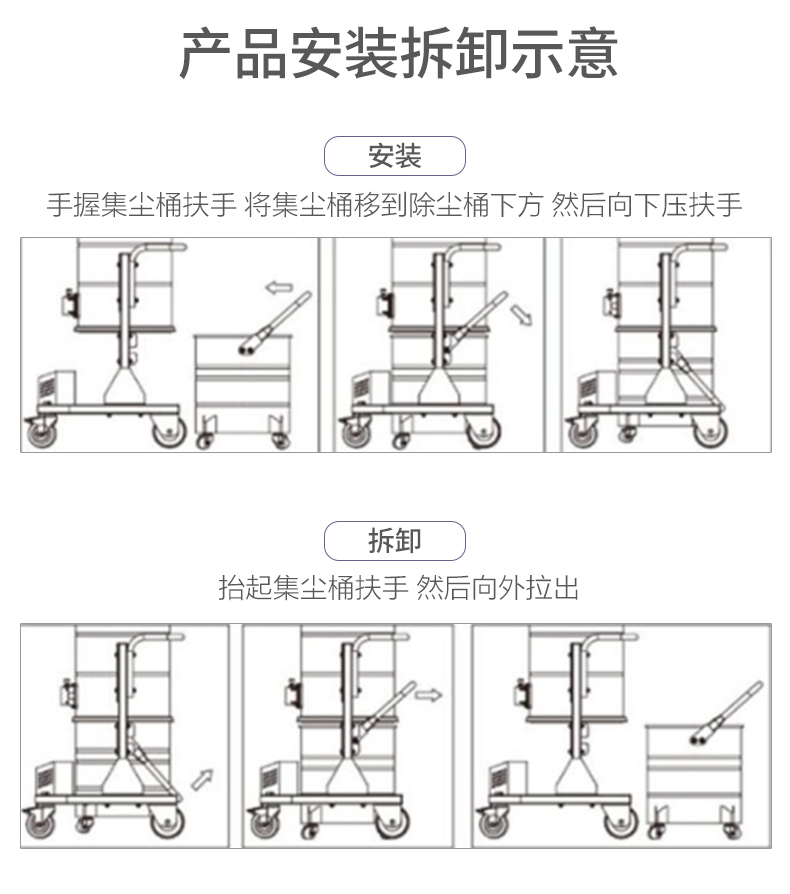 产品安装拆卸示意

安装

手握集尘桶扶手 将集尘桶移到除尘桶下方 然后向下压扶手

拆卸

抬起集尘桶扶手 然后向外拉出