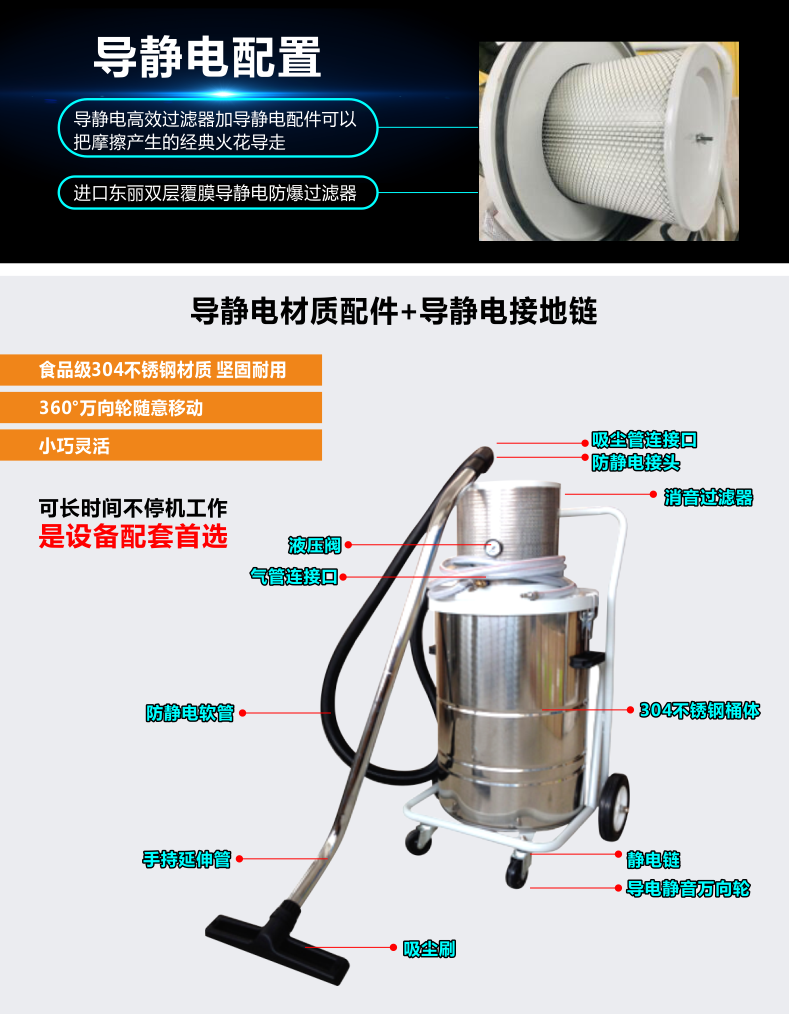 导静电配置

导静电高效过滤器加导静电配件可以把摩擦产生的经典火花导走

进口东丽双层覆膜导静电防爆过滤器

导静电材质配件+导静电接地链

食品级304不锈钢材质 坚固耐用

360°万向轮随意移动

小巧灵活

可长时间不停机工作
是设备配套首选

吸尘管连接口
防静电接头
消音过滤器
液压阀
气管连接口
防静电软管
304不锈钢桶体
手持延伸管
静电链
导电静音万向轮
吸尘刷